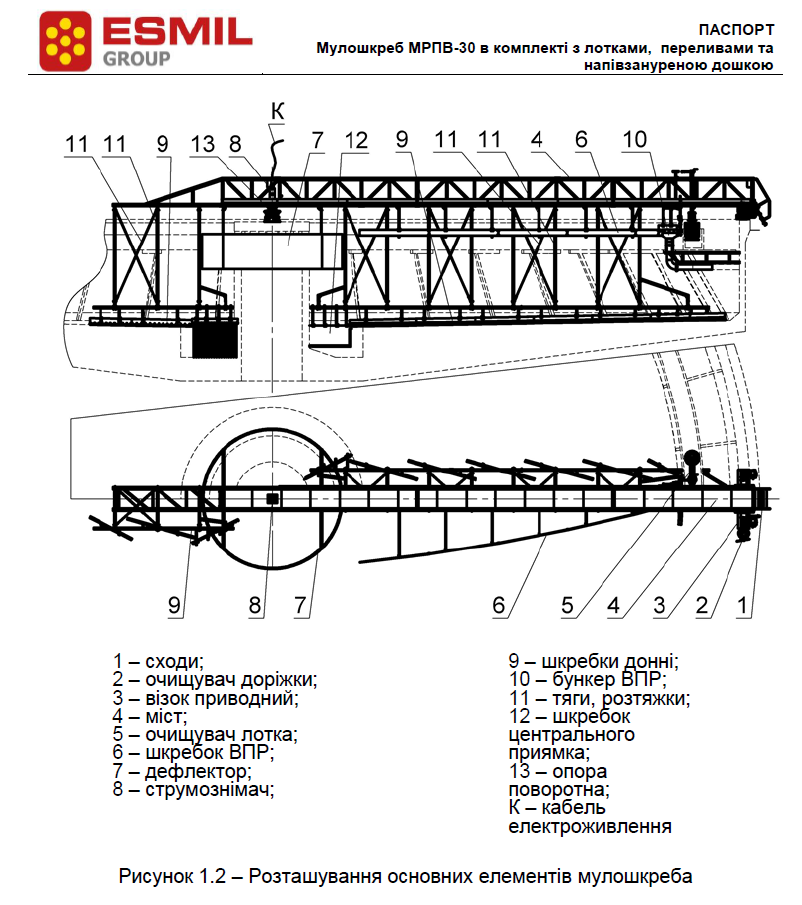 ESMIL
GROUP

ПАСПОРТ
Мулошкреб МРПВ-30 в комплекті з лотками, переливами та напівзануреною дошкою

К
11 11 9 13 8 7 12 9 11 11 4 6 10

9 8 7 6 5 4 3 2 1

1 – сходи;
2 – очищувач доріжки;
3 – візок приводний;
4 – міст;
5 – очищувач лотка;
6 – шкребок ВПР;
7 – дефлектор;
8 – струмознімач;

9 – шкребки донні;
10 – бункер ВПР;
11 – тяги, розтяжки;
12 – шкребок центрального приямка;
13 – опора поворотна;
К – кабель електроживлення

Рисунок 1.2 – Розташування основних елементів мулошкреба